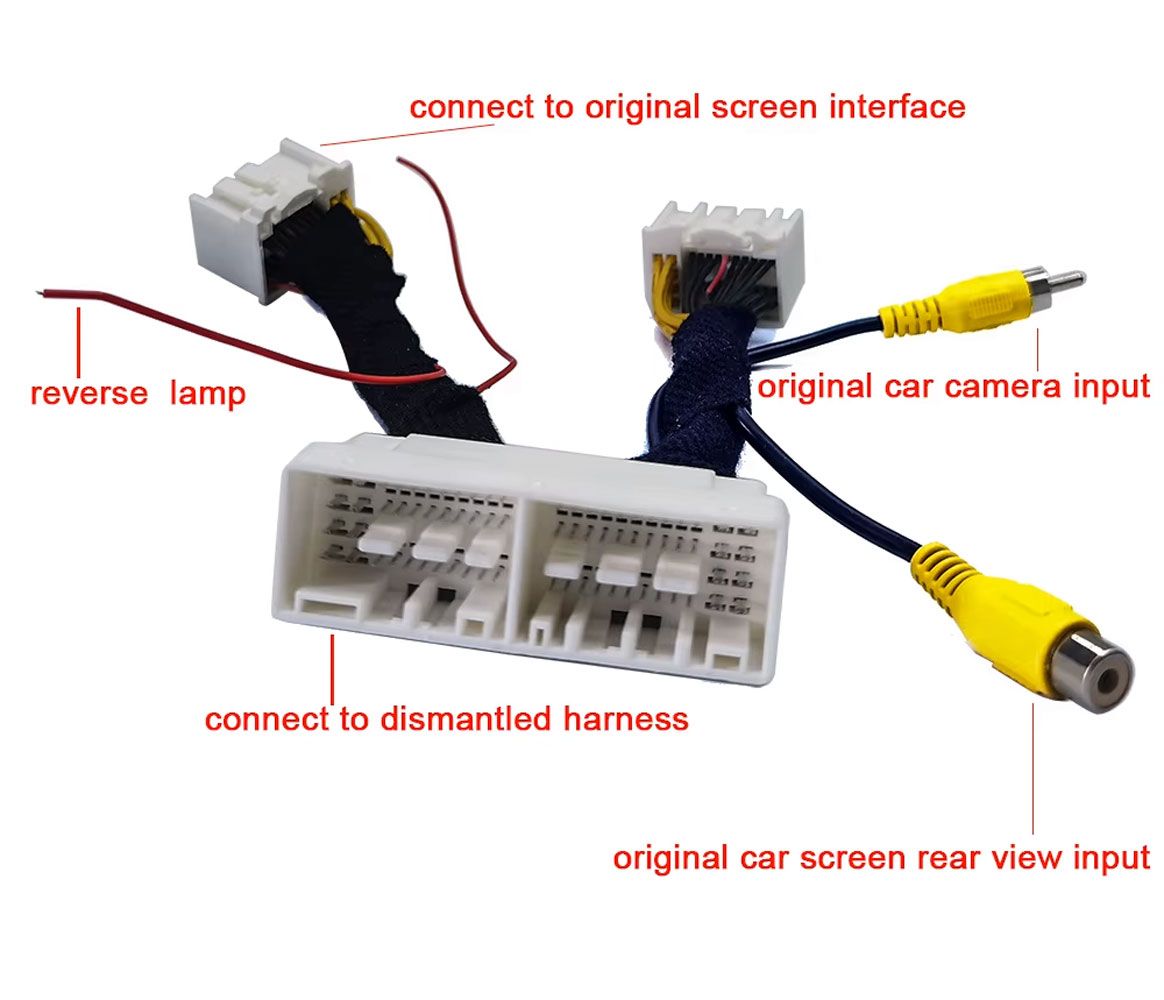 connect to original screen interface

reverse lamp

original car camera input

connect to dismantled harness

original car screen rear view input